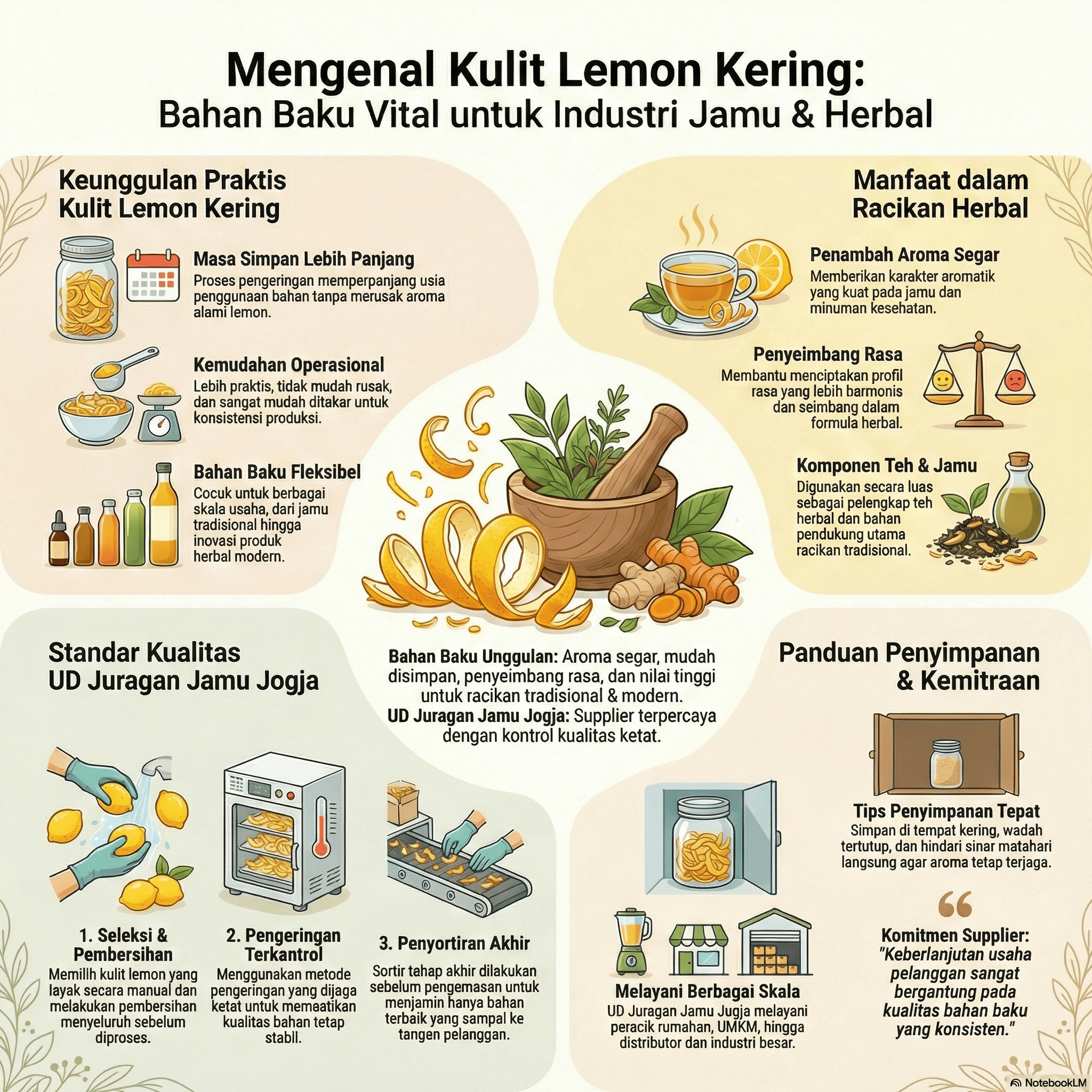 Mengenal Kulit Lemon Kering:
Bahan Baku Vital untuk Industri Jamu & Herbal

Keunggulan Praktis Kulit Lemon Kering

Masa Simpan Lebih Panjang
Proses pengeringan memperpanjang usia penggunaan bahan tanpa merusak aroma alami lemon.

Kemudahan Operasional
Lebih praktis, tidak mudah rusak, dan sangat mudah ditakar untuk konsistensi produksi.

Bahan Baku Fleksibel
Cocuk untuk berbagai skala usaha, dari jamu tradisional hingga inovasi produk herbal modern.

Manfaat dalam Racikan Herbal

Penambah Aroma Segar
Memberikan karakter aromatik yang kuat pada jamu dan minuman kesehatan.

Penyeimbang Rasa
Membantu menciptakan profil rasa yang lebih barmonis dan seimbang dalam formula herbal.

Komponen Teh & Jamu
Digunakan secara luas sebagai pelengkap teh herbal dan bahan pendukung utama racikan tradisional.

Bahan Baku Unggulan: Aroma segar, mudah disimpan, penyeimbang rasa, dan nilai tinggi untuk racikan tradisional & modern.
UD Juragan Jamu Jogja: Supplier terpercaya dengan kontrol kualitas ketat.

Standar Kualitas UD Juragan Jamu Jogja

1. Seleksi & Pembersihan
Memilih kulit lemon yang layak secara manual dan melakukan pembersihan menyeluruh sebelum diproses.

2. Pengeringan Terkantrol
Menggunakan metode pengeringan yang dijaga ketat untuk memaatikan kualitas bahan tetap stabil.

3. Penyortiran Akhir
Sortir tahap akhir dilakukan sebelum pengemasan untuk menjamin hanya bahan terbaik yang sampal ke tangen pelanggan.

Panduan Penyimpanan & Kemitraan

Tips Penyimpanan Tepat
Simpan di tempat kering, wadah tertutup, dan hindari sinar matahari langsung agar aroma tetap terjaga.

Melayani Berbagai Skala
UD Juragan Jamu Jugja melayani peracik rumahan, UMKM, hingga distributor dan industri besar.

Komitmen Supplier:
"Keberlanjutan usaha pelanggan sangat bergantung pada kualitas bahan baku yang konsisten."

NotebookLM